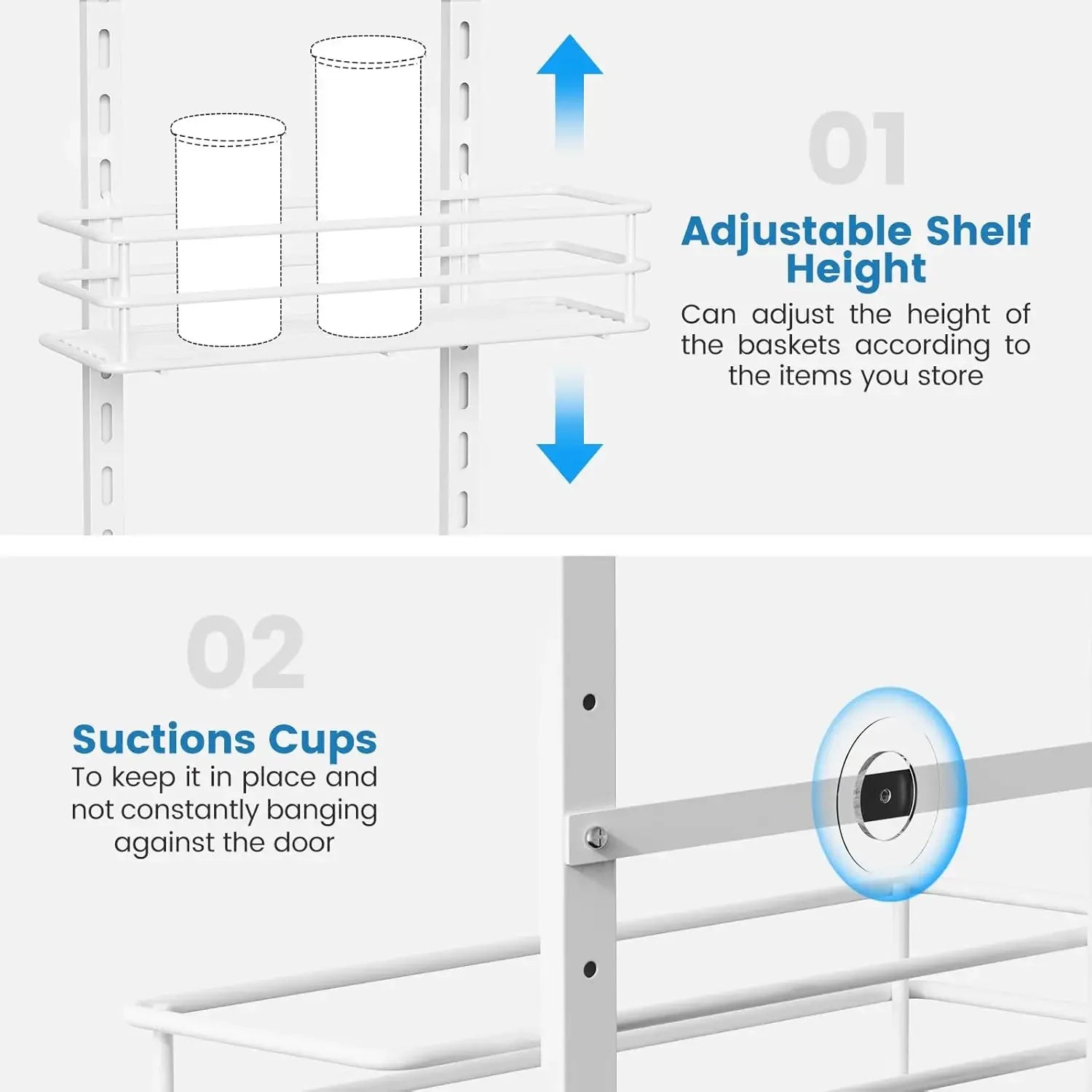 01

Adjustable Shelf Height

Can adjust the height of the baskets according to the items you store

02

Suctions Cups

To keep it in place and not constantly banging against the door