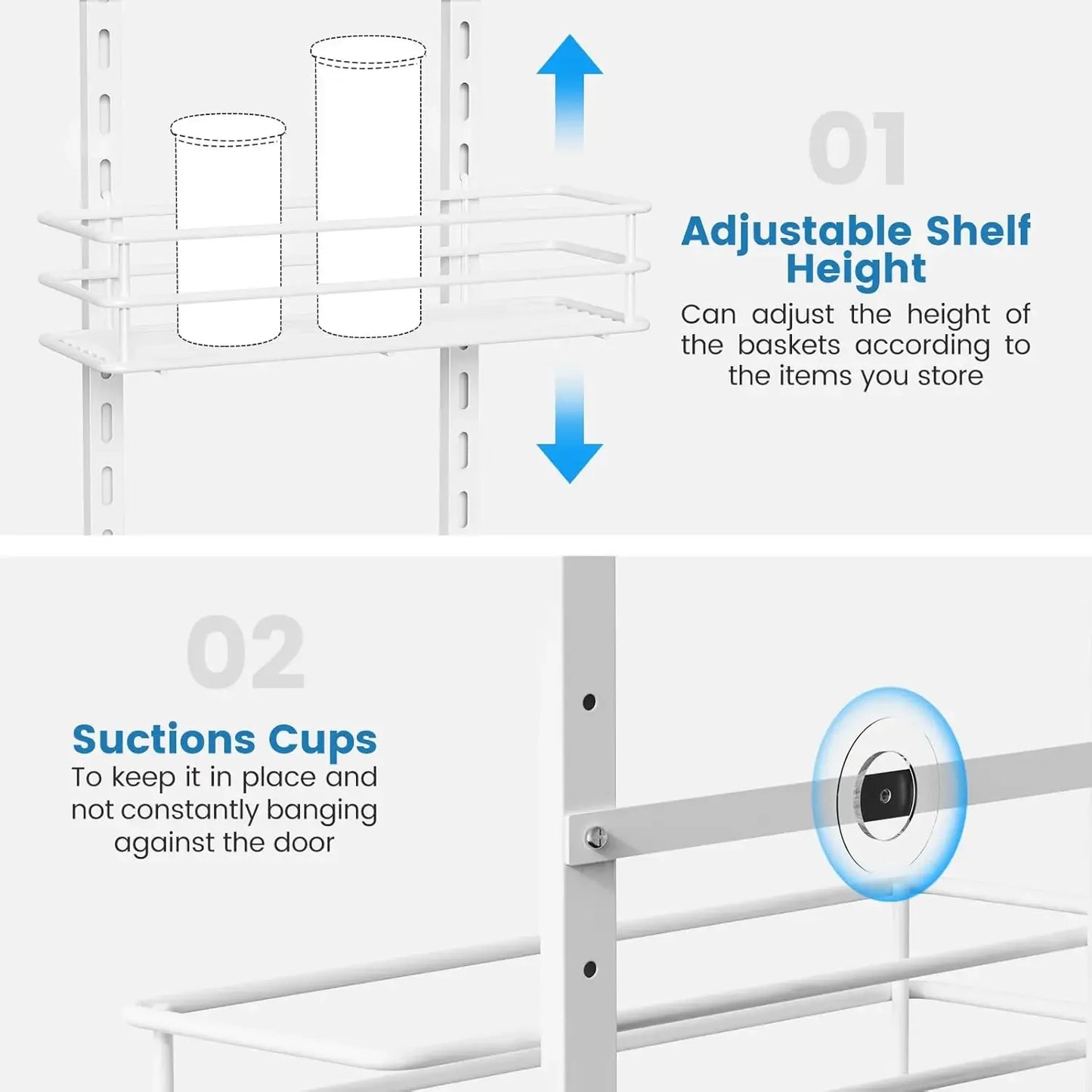 01

Adjustable Shelf Height

Can adjust the height of the baskets according to the items you store

02

Suctions Cups

To keep it in place and not constantly banging against the door