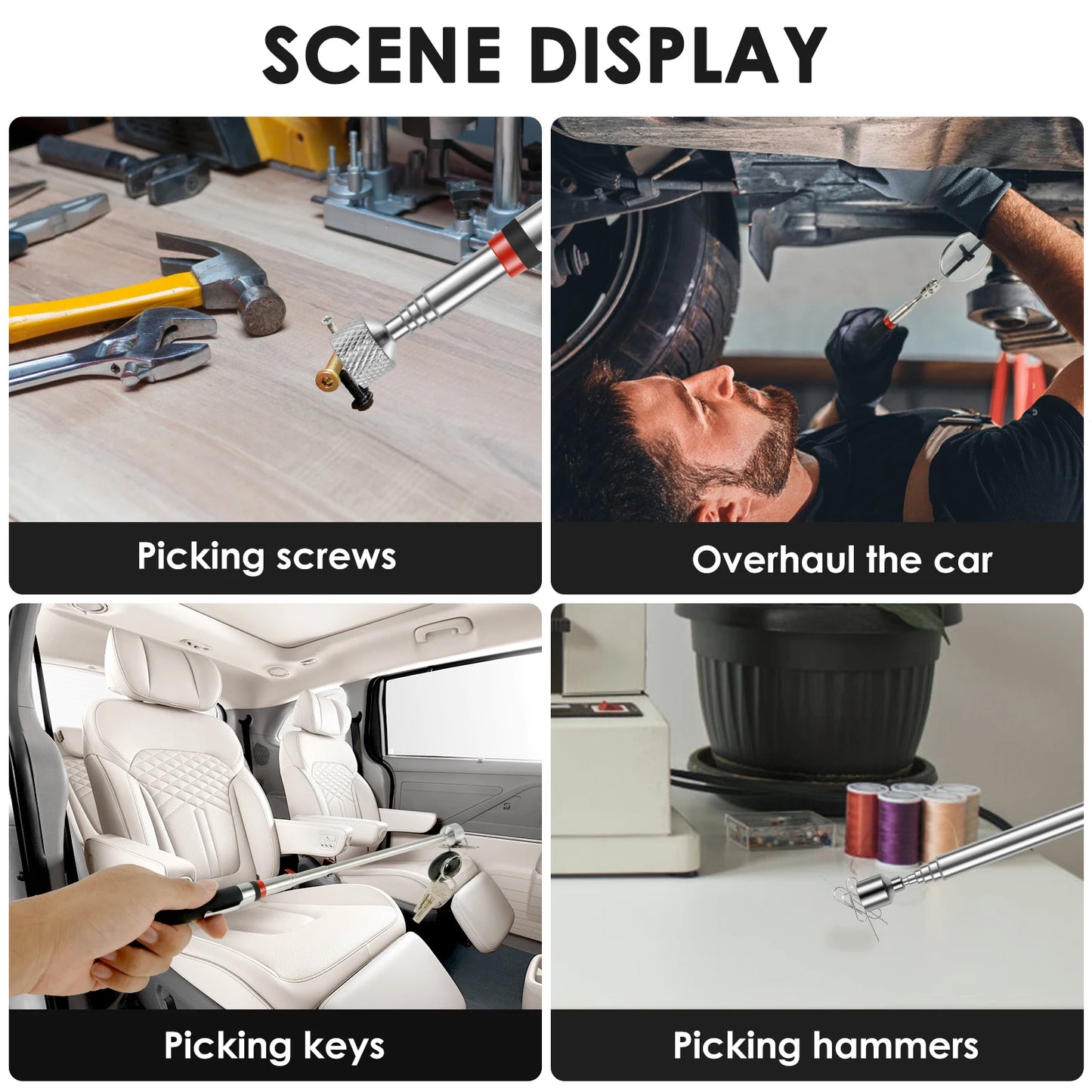 SCENE DISPLAY

Picking screws

Overhaul the car

Picking keys

Picking hammers