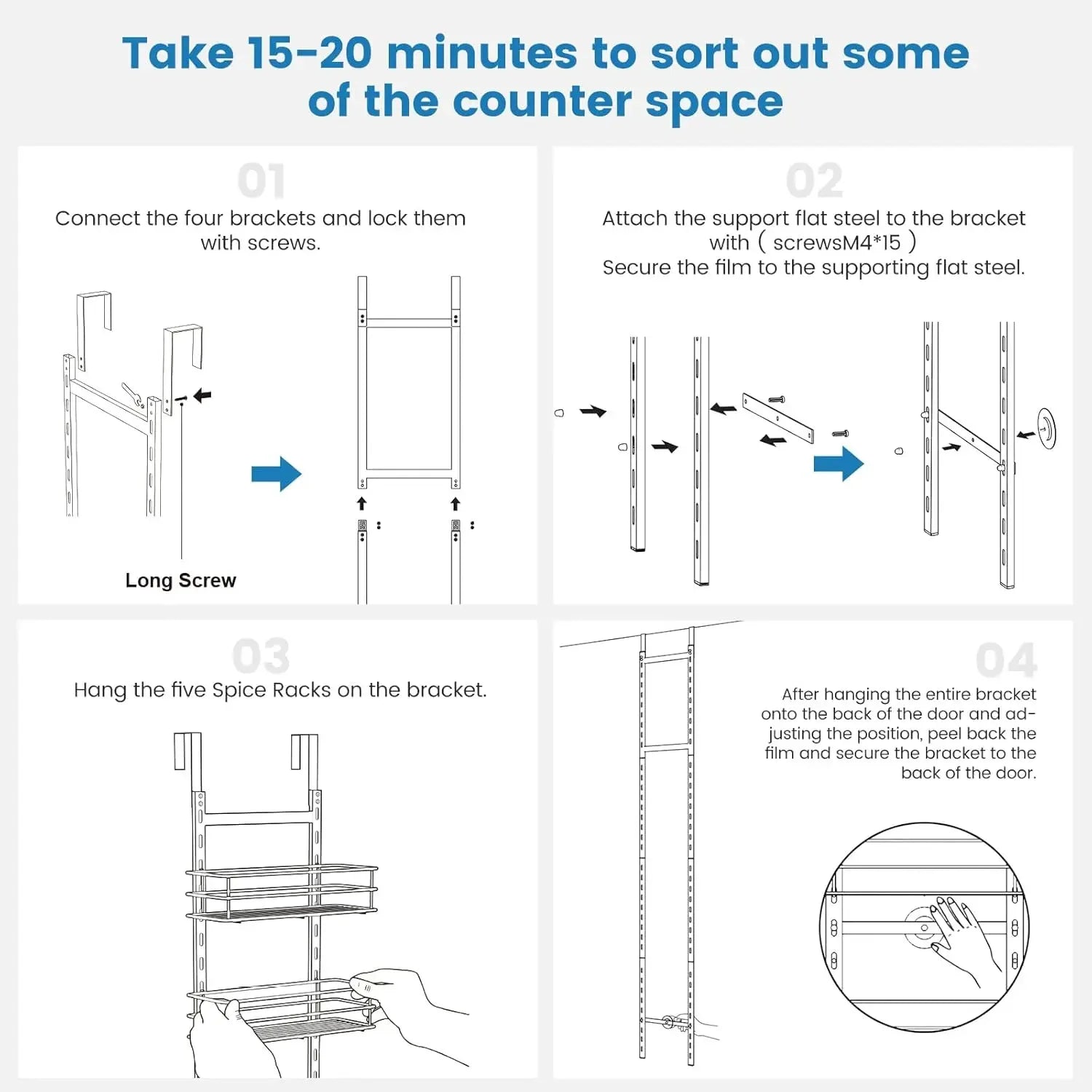 Take 15-20 minutes to sort out some of the counter space

01

Connect the four brackets and lock them with screws.

Long Screw

02

Attach the support flat steel to the bracket with ( screwsM4*15 )
Secure the film to the supporting flat steel.

03

Hang the five Spice Racks on the bracket.

04

After hanging the entire bracket onto the back of the door and adjusting the position, peel back the film and secure the bracket to the back of the door.