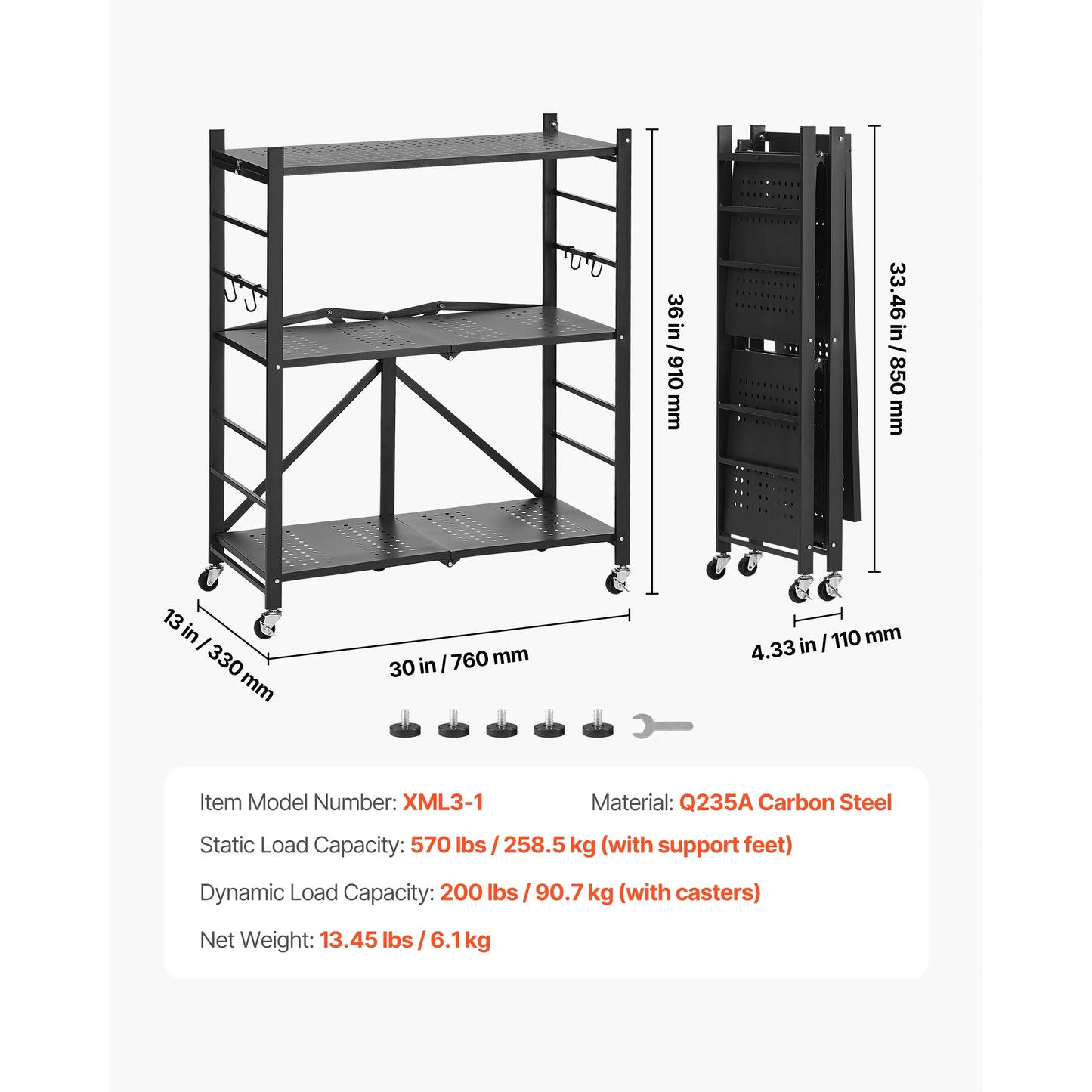 36 in / 910 mm

33.46 in / 850 mm

13 in / 330 mm

30 in / 760 mm

4.33 in / 110 mm

Item Model Number: XML3-1

Material: Q235A Carbon Steel

Static Load Capacity: 570 lbs / 258.5 kg (with support feet)

Dynamic Load Capacity: 200 lbs / 90.7 kg (with casters)

Net Weight: 13.45 lbs / 6.1 kg