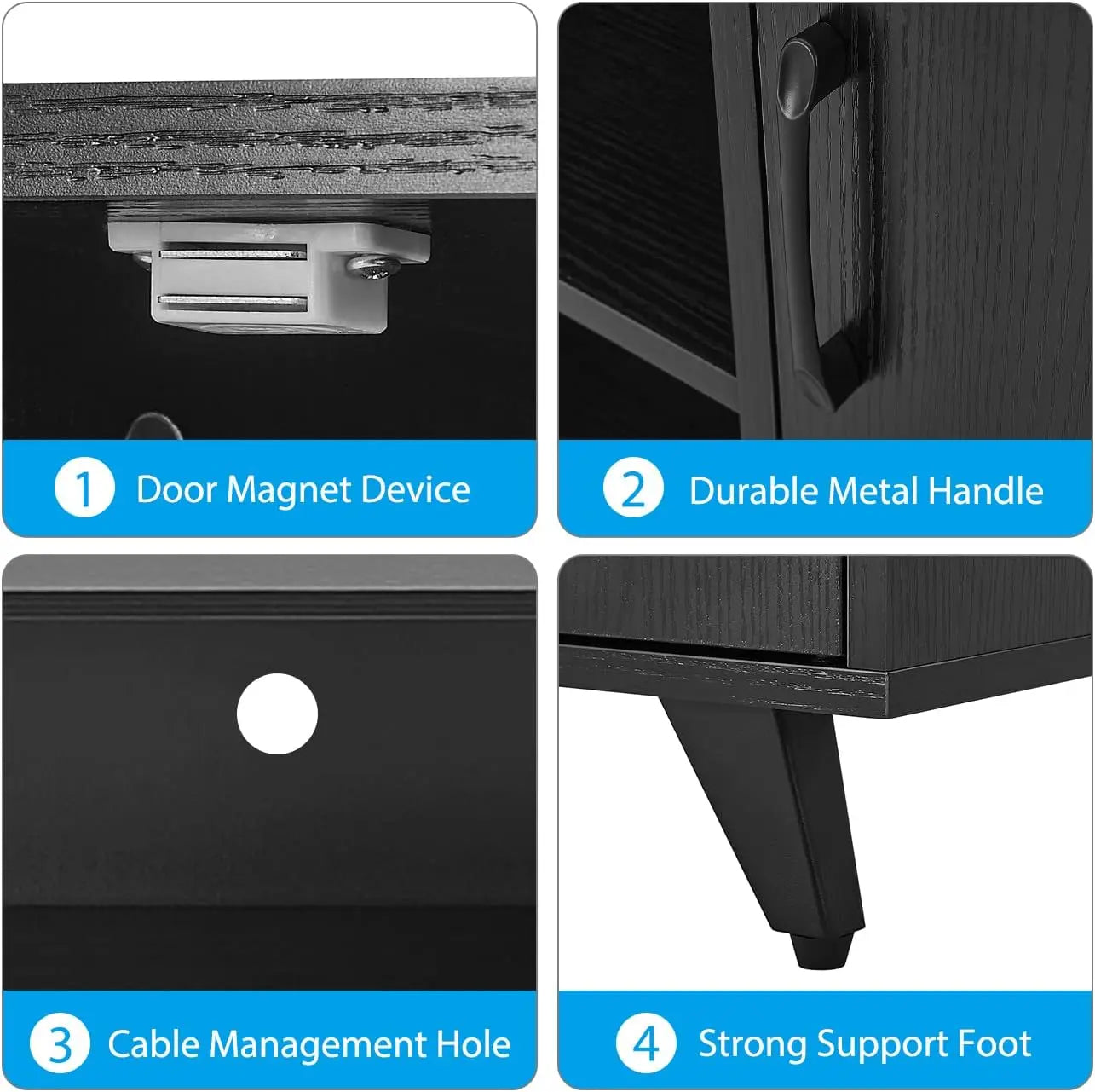 1 Door Magnet Device

2 Durable Metal Handle

3 Cable Management Hole

4 Strong Support Foot