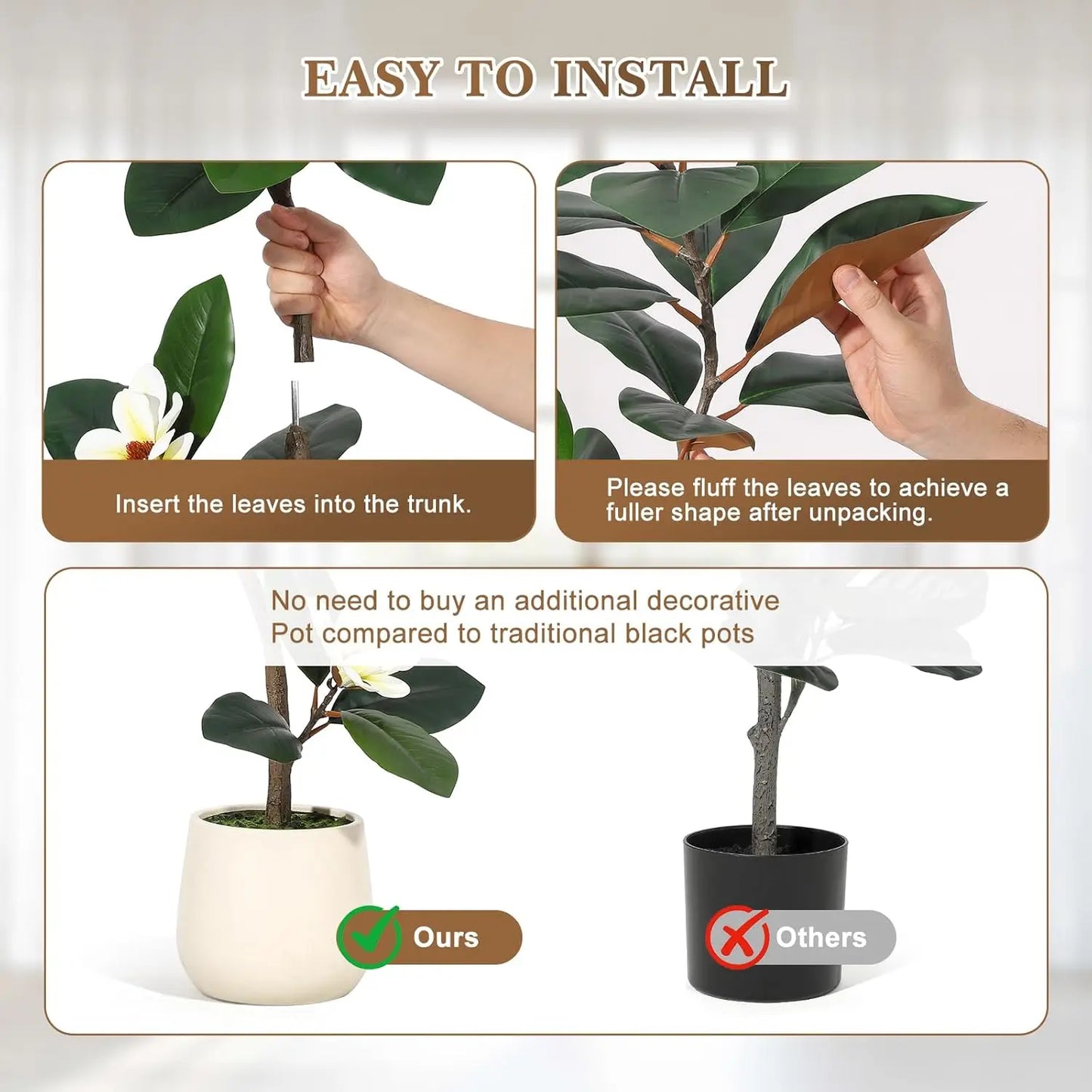 EASY TO INSTALL

Insert the leaves into the trunk.

Please fluff the leaves to achieve a fuller shape after unpacking.

No need to buy an additional decorative Pot compared to traditional black pots

Ours

Others