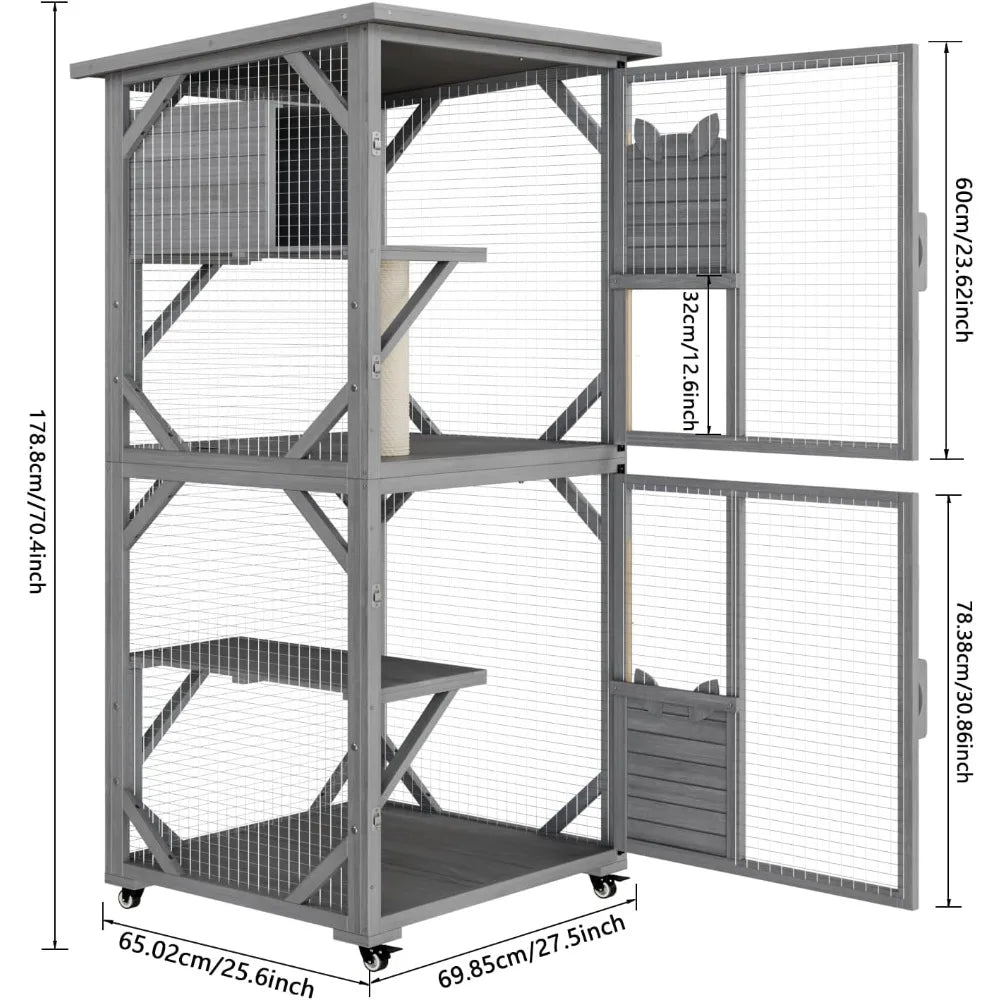 178.8cm/70.4inch

60cm/23.62inch

32cm/12.6inch

78.38cm/30.86inch

65.02cm/25.6inch

69.85cm/27.5inch