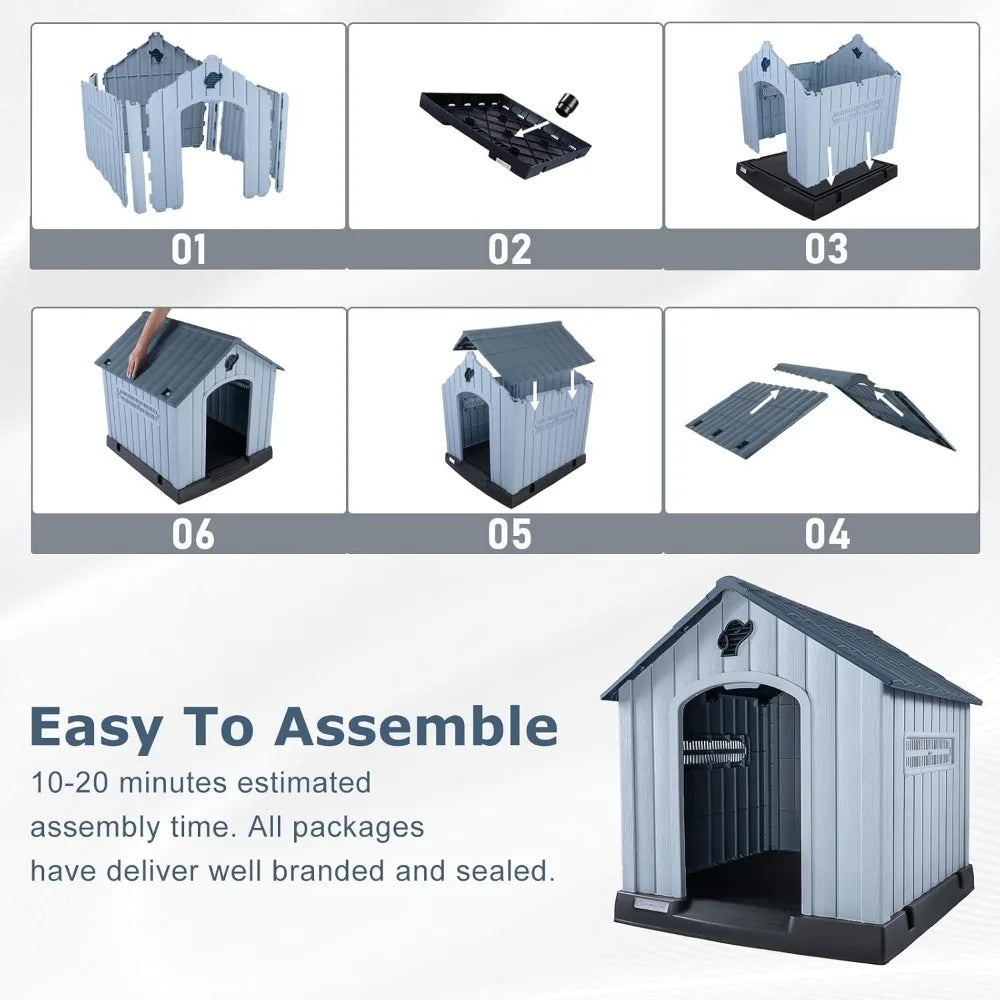 01

02

03

06

05

04

Easy To Assemble

10-20 minutes estimated assembly time. All packages have deliver well branded and sealed.