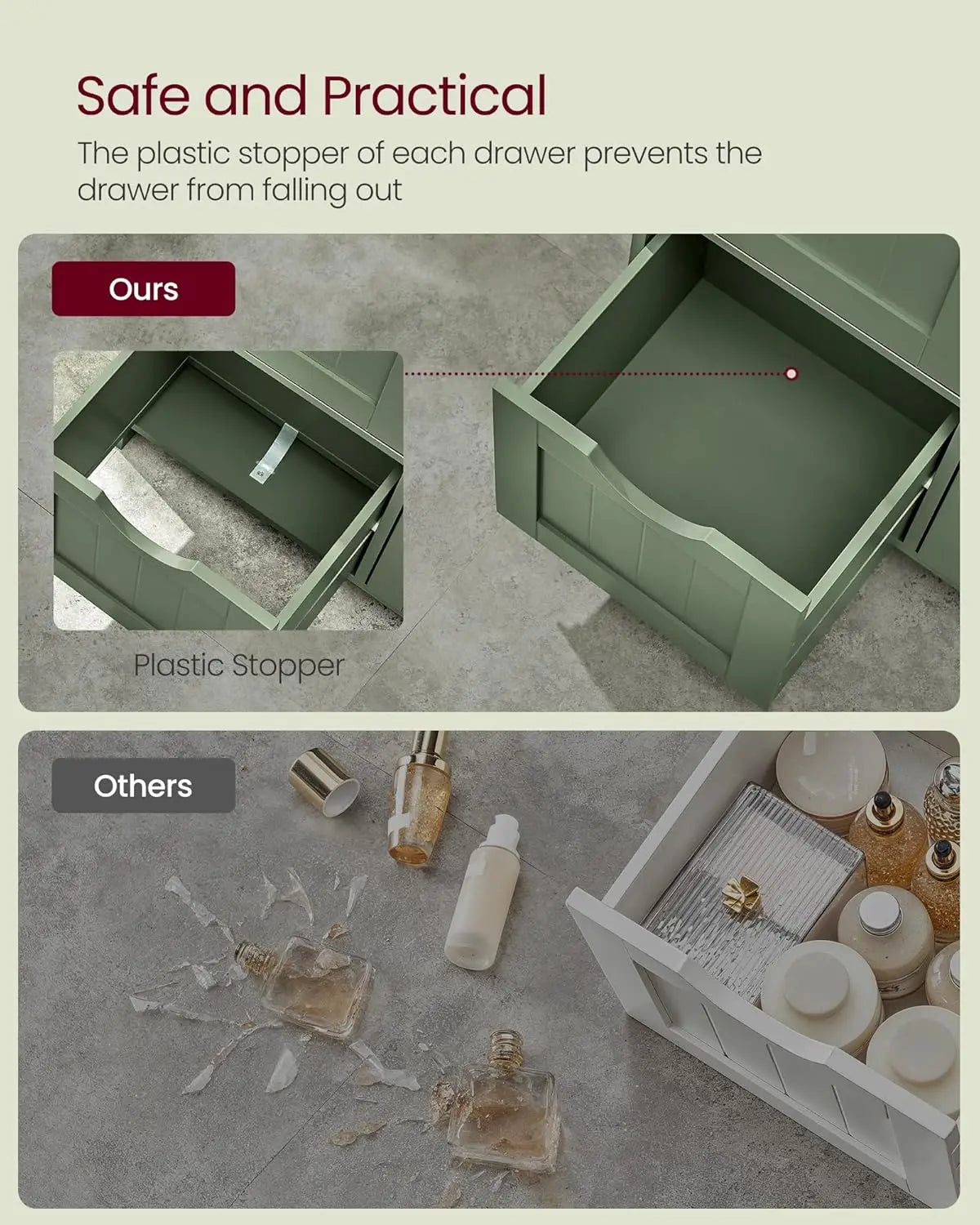 Safe and Practical

The plastic stopper of each drawer prevents the drawer from falling out

Ours

Plastic Stopper

Others