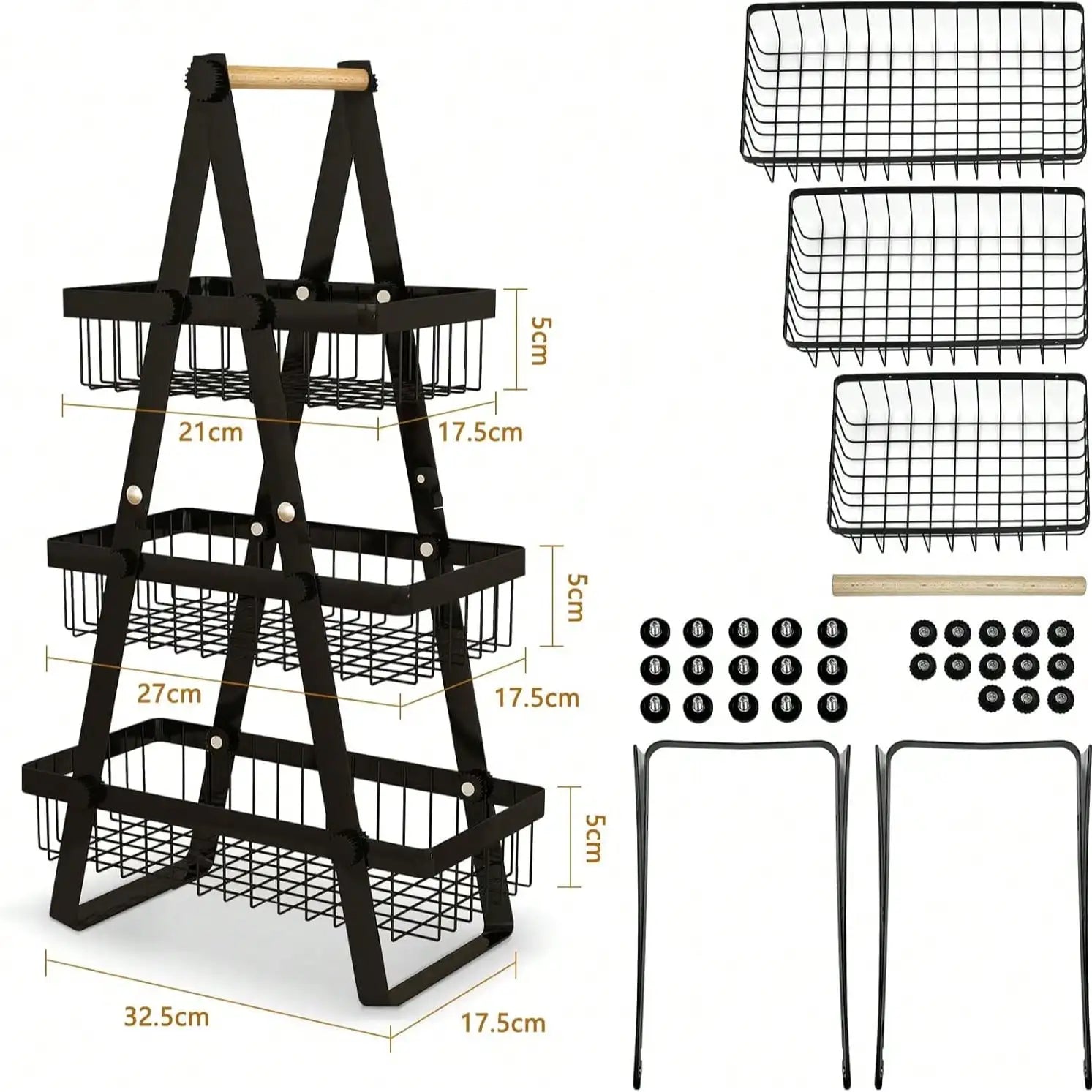 5cm

21cm

17.5cm

5cm

27cm

17.5cm

5cm

32.5cm

17.5cm