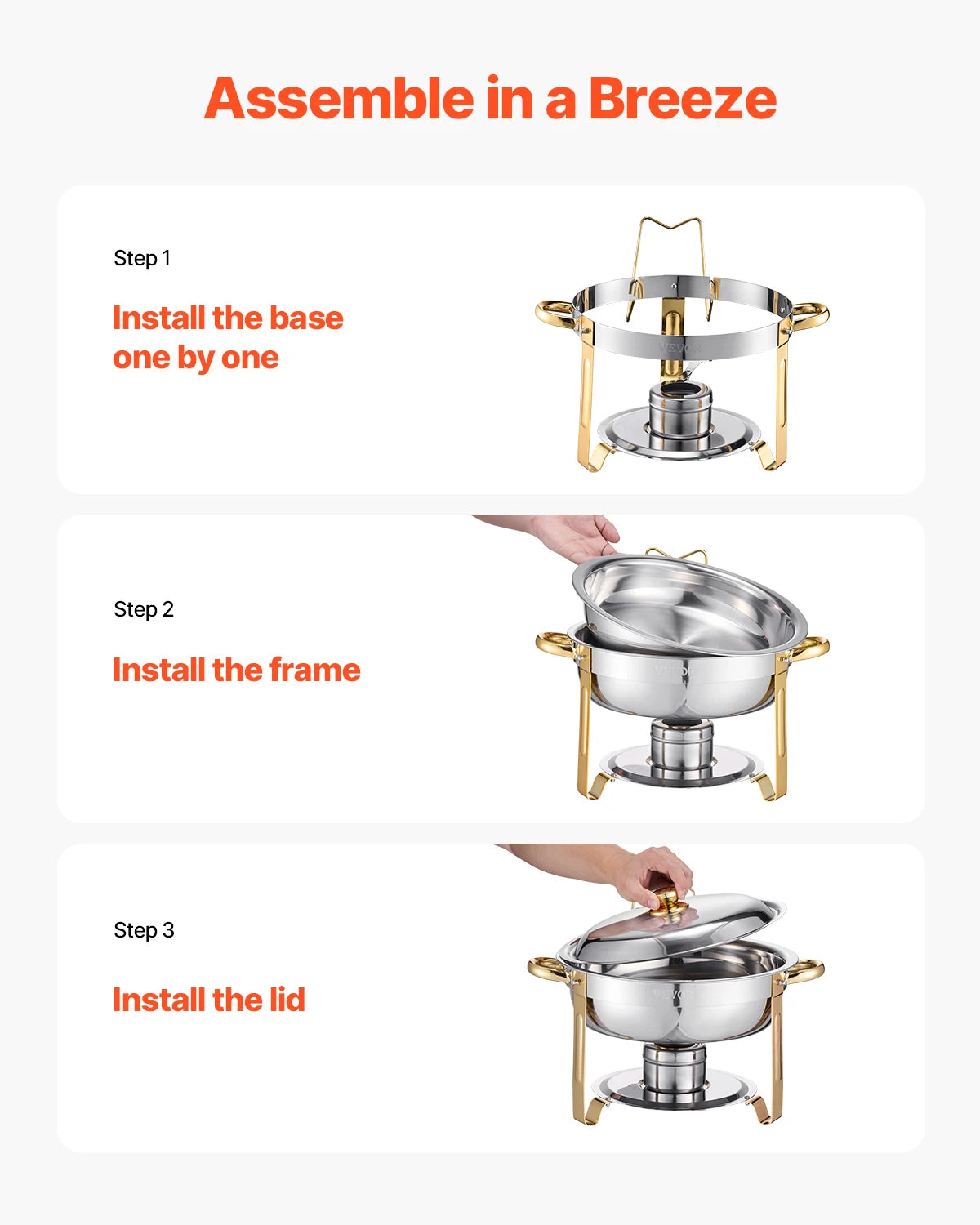 Assemble in a Breeze

Step 1

Install the base one by one

VEVOR

Step 2

Install the frame

VEVOR

Step 3

Install the lid

VEVOR