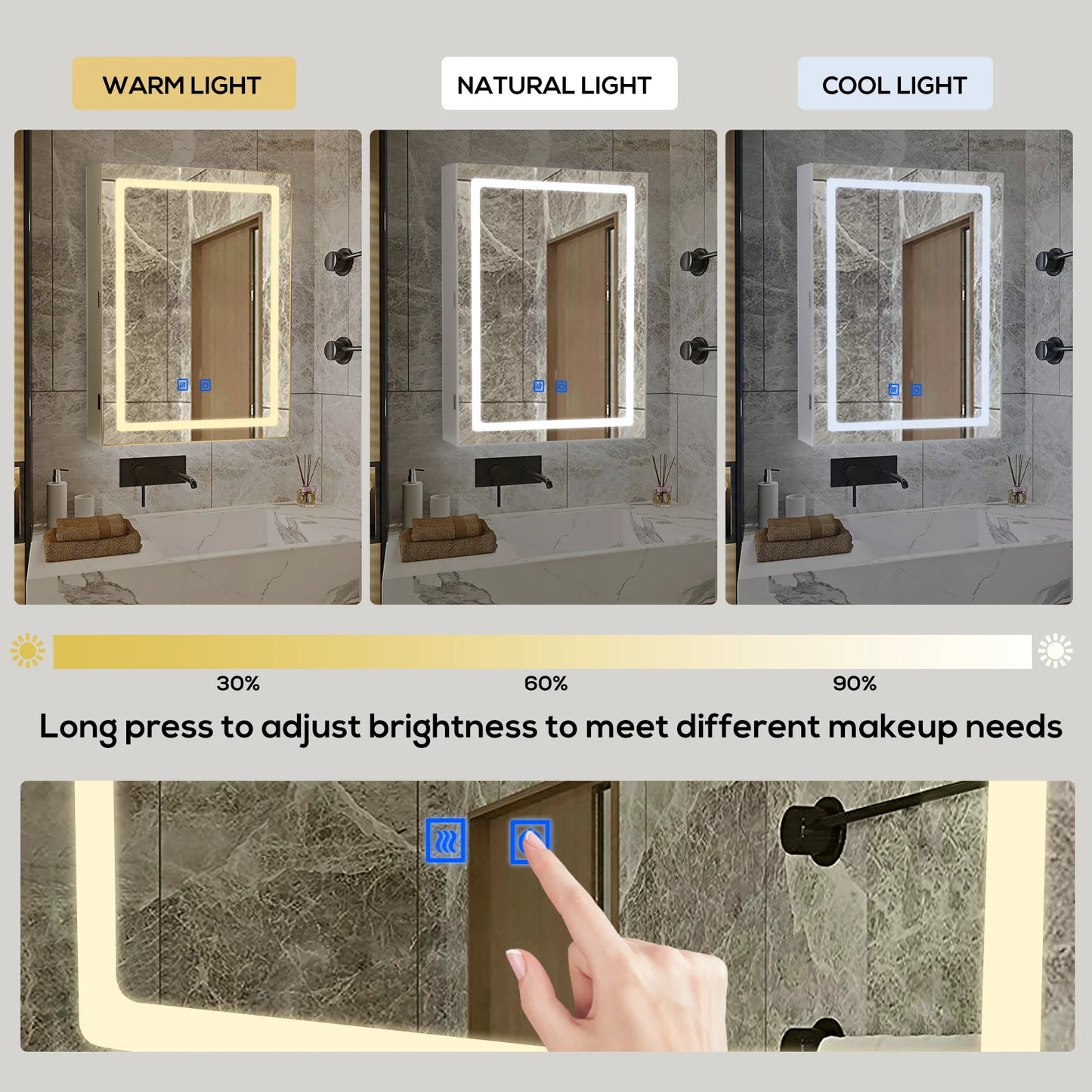 WARM LIGHT

NATURAL LIGHT

COOL LIGHT

30%

60%

90%

Long press to adjust brightness to meet different makeup needs