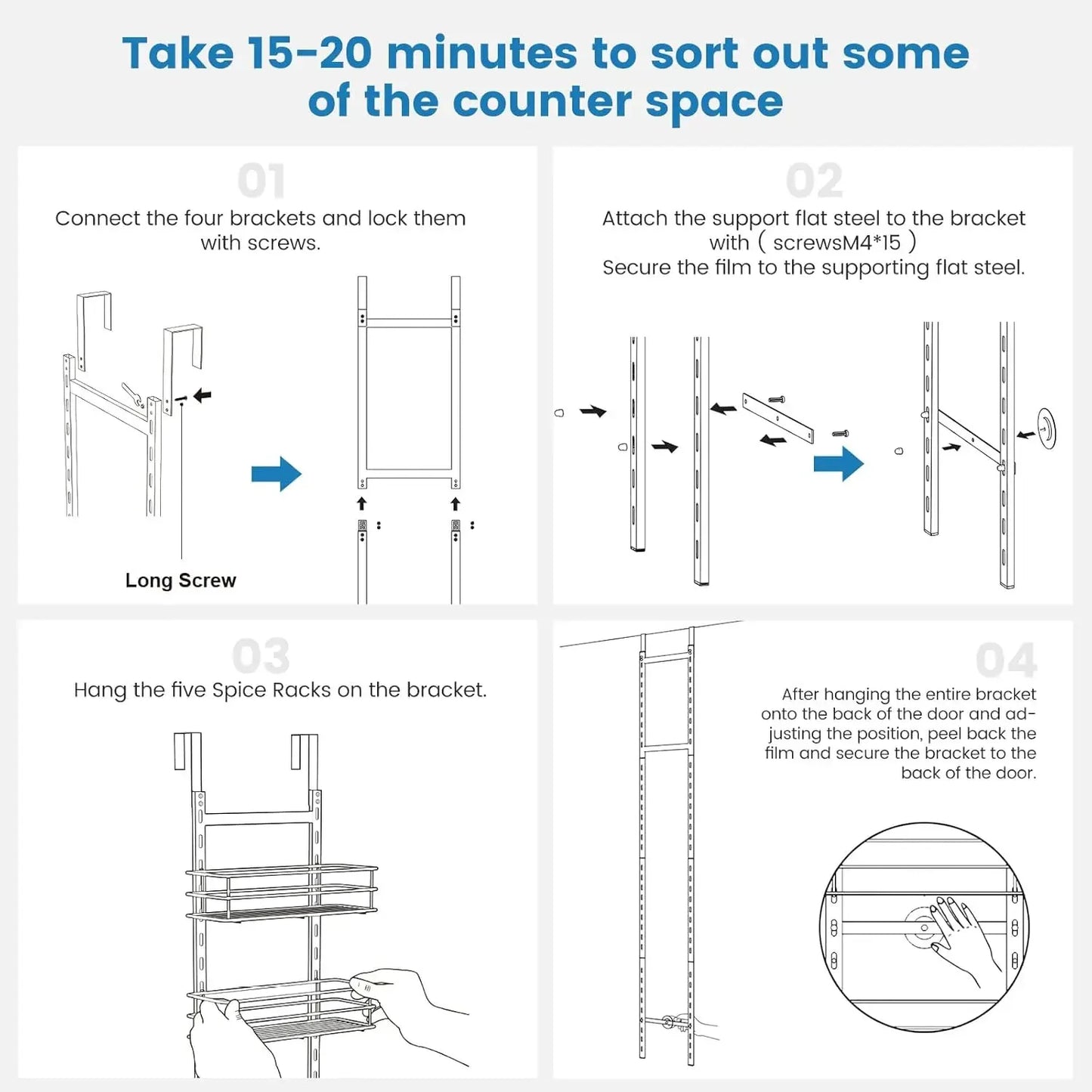 Take 15-20 minutes to sort out some of the counter space

01

Connect the four brackets and lock them with screws.

Long Screw

02

Attach the support flat steel to the bracket with ( screwsM4*15 )
Secure the film to the supporting flat steel.

03

Hang the five Spice Racks on the bracket.

04

After hanging the entire bracket onto the back of the door and adjusting the position, peel back the film and secure the bracket to the back of the door.